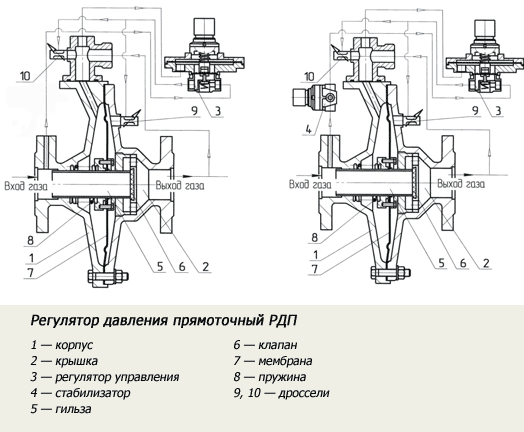 10
9
3
Вход газа
Выход газа
8
1
7
5
6
2

10
4
9
3
Вход газа
Выход газа
8
1
7
5
6
2

Регулятор давления прямоточный РДП

1 — корпус
2 — крышка
3 — регулятор управления
4 — стабилизатор
5 — гильза

6 — клапан
7 — мембрана
8 — пружина
9, 10 — дроссели