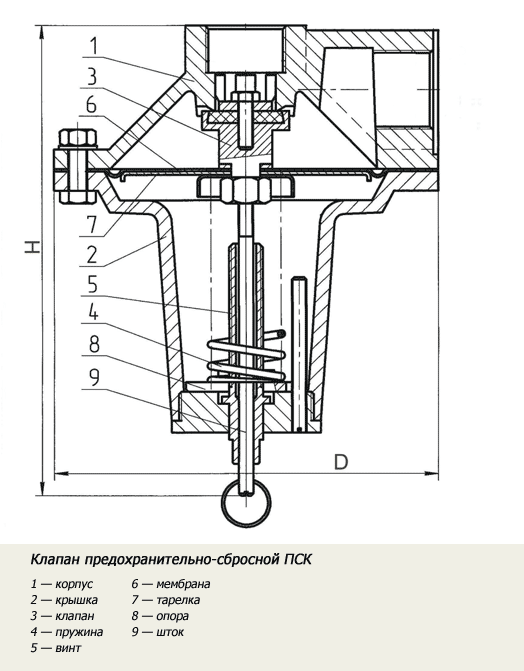 1
3
6
7
2
5
4
8
9
H
D

Клапан предохранительно-сбросной ПСК

1 — корпус
2 — крышка
3 — клапан
4 — пружина
5 — винт

6 — мембрана
7 — тарелка
8 — опора
9 — шток